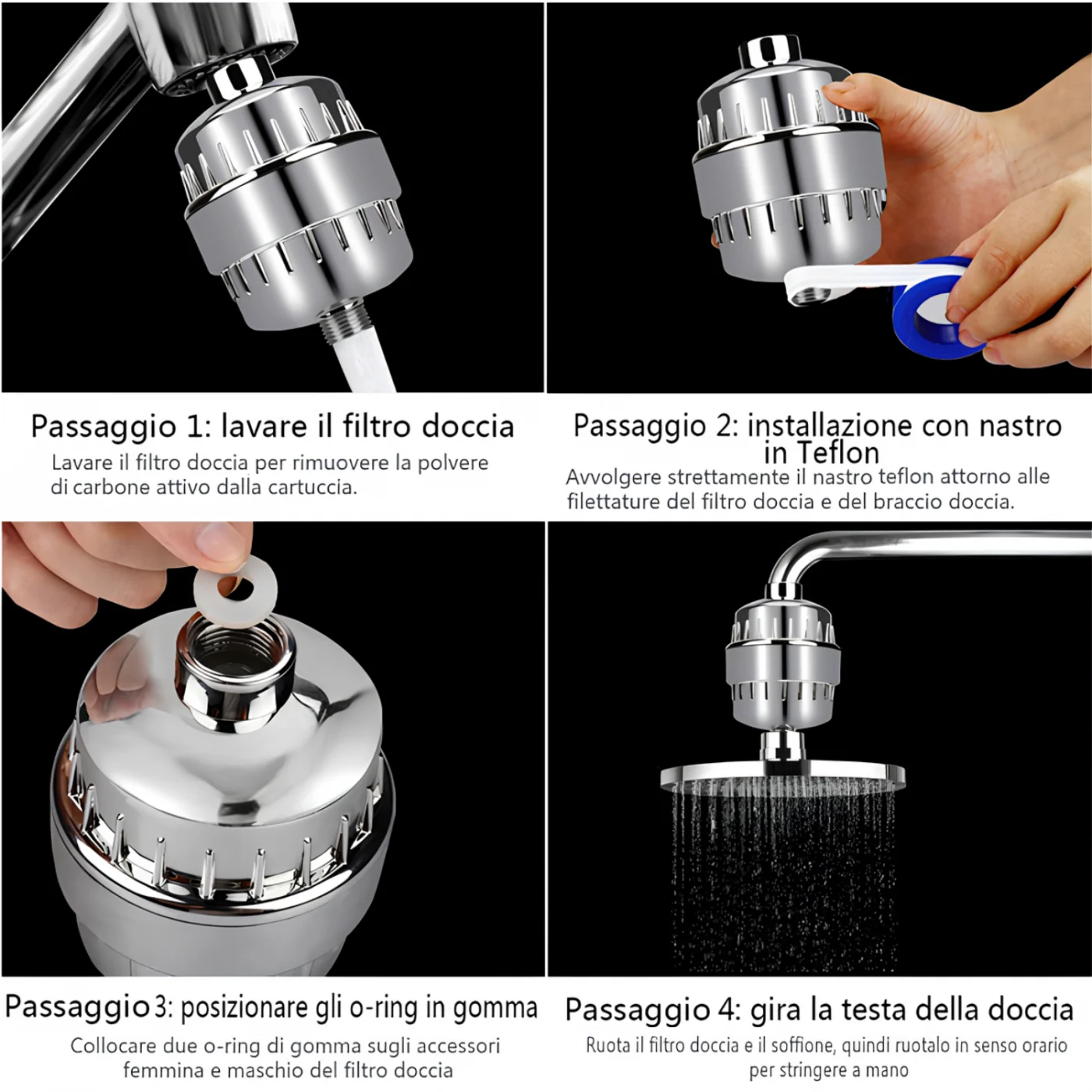 Passaggio 1: lavare il filtro doccia
Lavare il filtro doccia per rimuovere la polvere di carbone attivo dalla cartuccia.

Passaggio 2: installazione con nastro in Teflon
Avvolgere strettamente il nastro teflon attorno alle filettature del filtro doccia e del braccio doccia.

Passaggio 3: posizionare gli o-ring in gomma
Collocare due o-ring di gomma sugli accessori femmina e maschio del filtro doccia

Passaggio 4: gira la testa della doccia
Ruota il filtro doccia e il soffione, quindi ruotalo in senso orario per stringere a mano