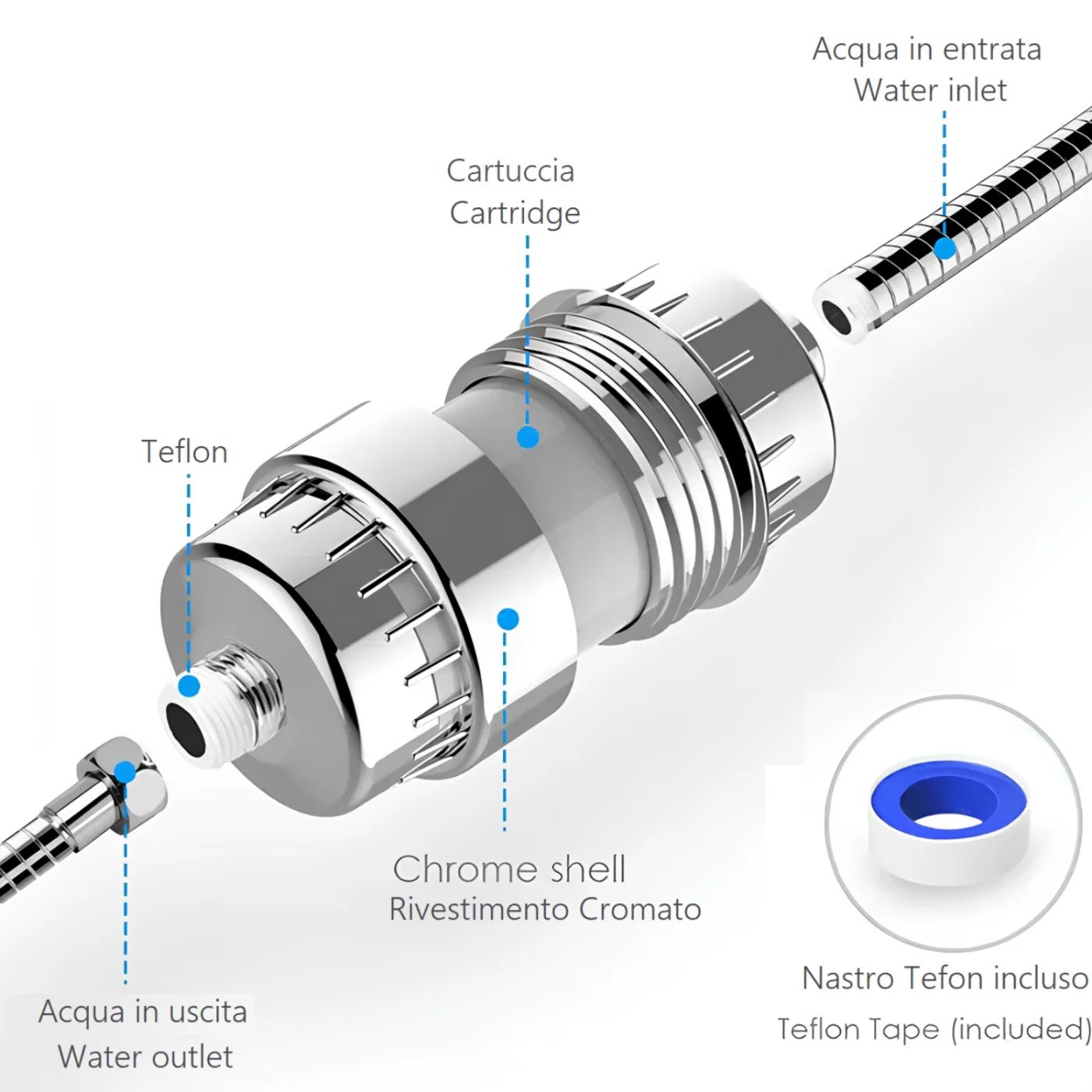 Acqua in entrata
Water inlet

Cartuccia
Cartridge

Teflon

Chrome shell
Rivestimento Cromato

Acqua in uscita
Water outlet

Nastro Tefon incluso
Teflon Tape (included)